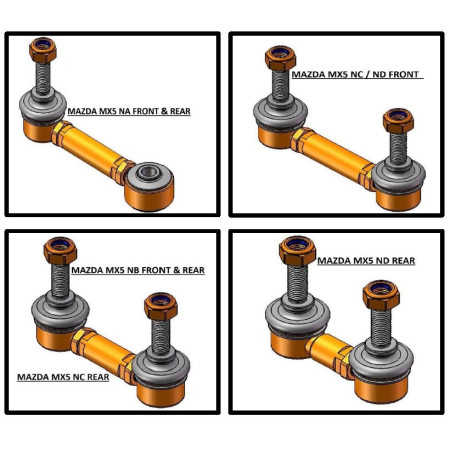 MAZDA MX5 NA FRONT & REAR

MAZDA MX5 NC / ND FRONT

MAZDA MX5 NB FRONT & REAR

MAZDA MX5 NC REAR

MAZDA MX5 ND REAR